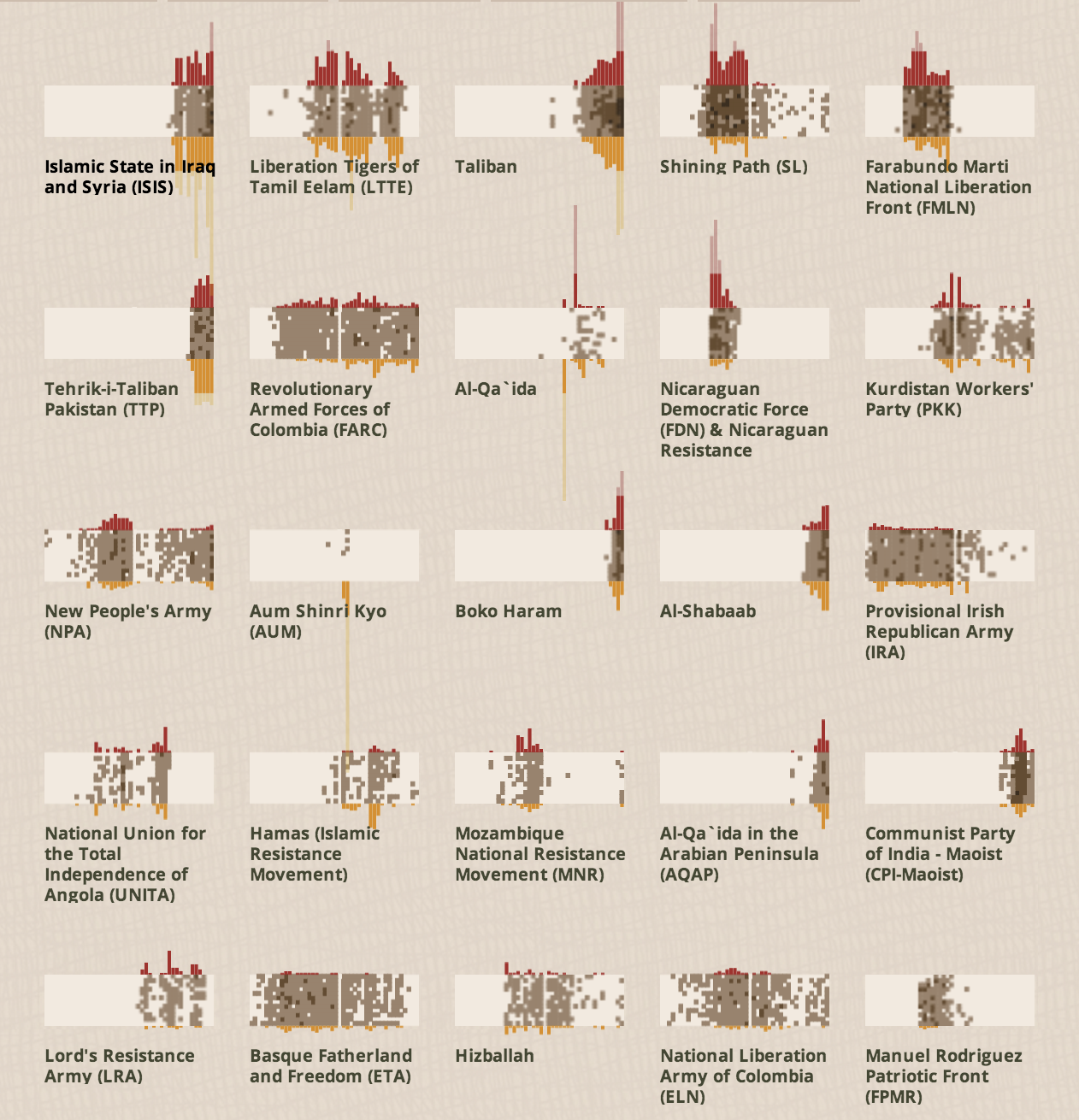 Islamic State in Iraq and Syria (ISIS)

Liberation Tigers of Tamil Eelam (LTTE)

Taliban

Shining Path (SL)

Farabundo Marti National Liberation Front (FMLN)

Tehrik-i-Taliban Pakistan (TTP)

Revolutionary Armed Forces of Colombia (FARC)

Al-Qa`ida

Nicaraguan Democratic Force (FDN) & Nicaraguan Resistance

Kurdistan Workers' Party (PKK)

New People's Army (NPA)

Aum Shinri Kyo (AUM)

Boko Haram

Al-Shabaab

Provisional Irish Republican Army (IRA)

National Union for the Total Independence of Angola (UNITA)

Hamas (Islamic Resistance Movement)

Mozambique National Resistance Movement (MNR)

Al-Qa`ida in the Arabian Peninsula (AQAP)

Communist Party of India - Maoist (CPI-Maoist)

Lord's Resistance Army (LRA)

Basque Fatherland and Freedom (ETA)

Hizballah

National Liberation Army of Colombia (ELN)

Manuel Rodriguez Patriotic Front (FPMR)